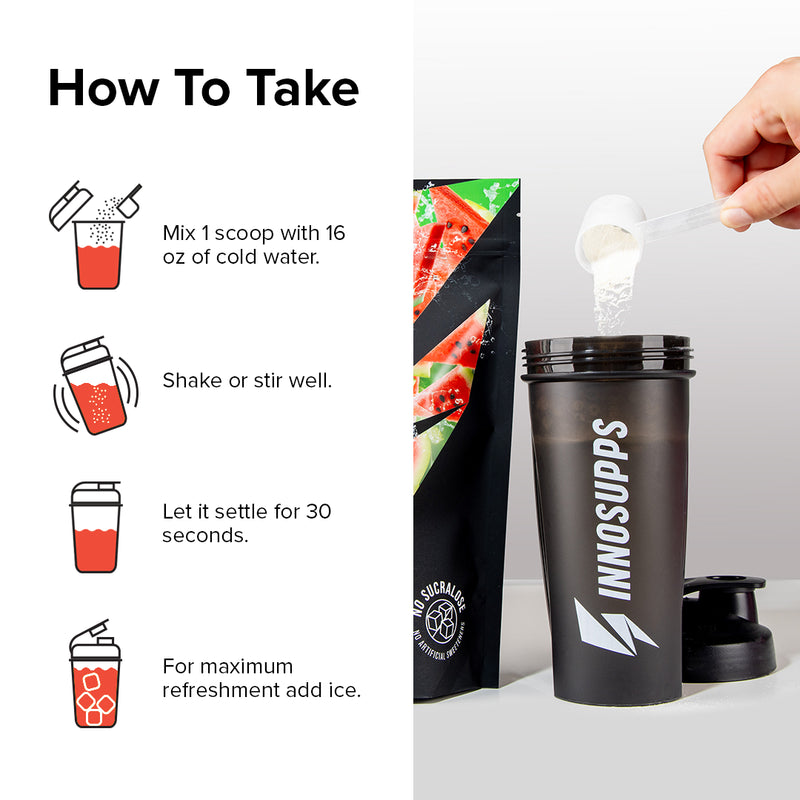 How To Take

Mix 1 scoop with 16 oz of cold water.

Shake or stir well.

Let it settle for 30 seconds.

For maximum refreshment add ice.

NO SUCRALOSE
NO ARTIFICIAL SWEETENERS

INNOSUPPS